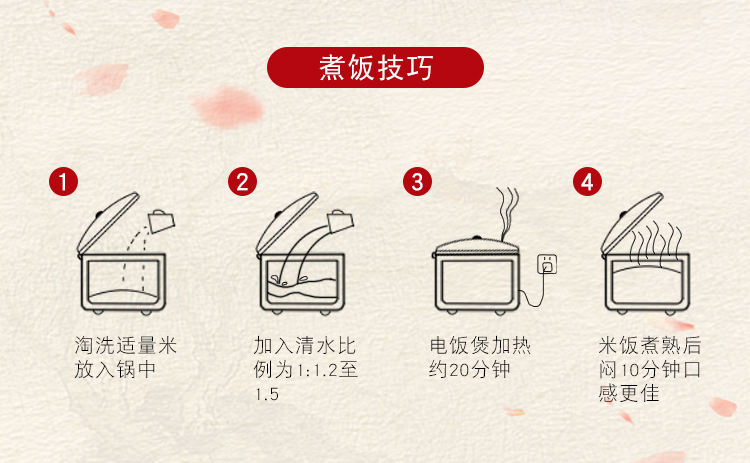 煮饭技巧

1
淘洗适量米放入锅中

2
加入清水比例为1:1.2至1.5

3
电饭煲加热约20分钟

4
米饭煮熟后闷10分钟口感更佳